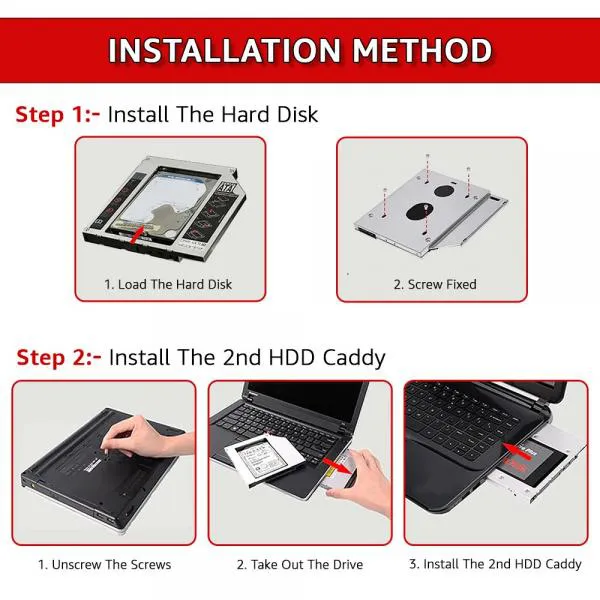 INSTALLATION METHOD

Step 1:- Install The Hard Disk

1. Load The Hard Disk

2. Screw Fixed

Step 2:- Install The 2nd HDD Caddy

1. Unscrew The Screws

2. Take Out The Drive

3. Install The 2nd HDD Caddy